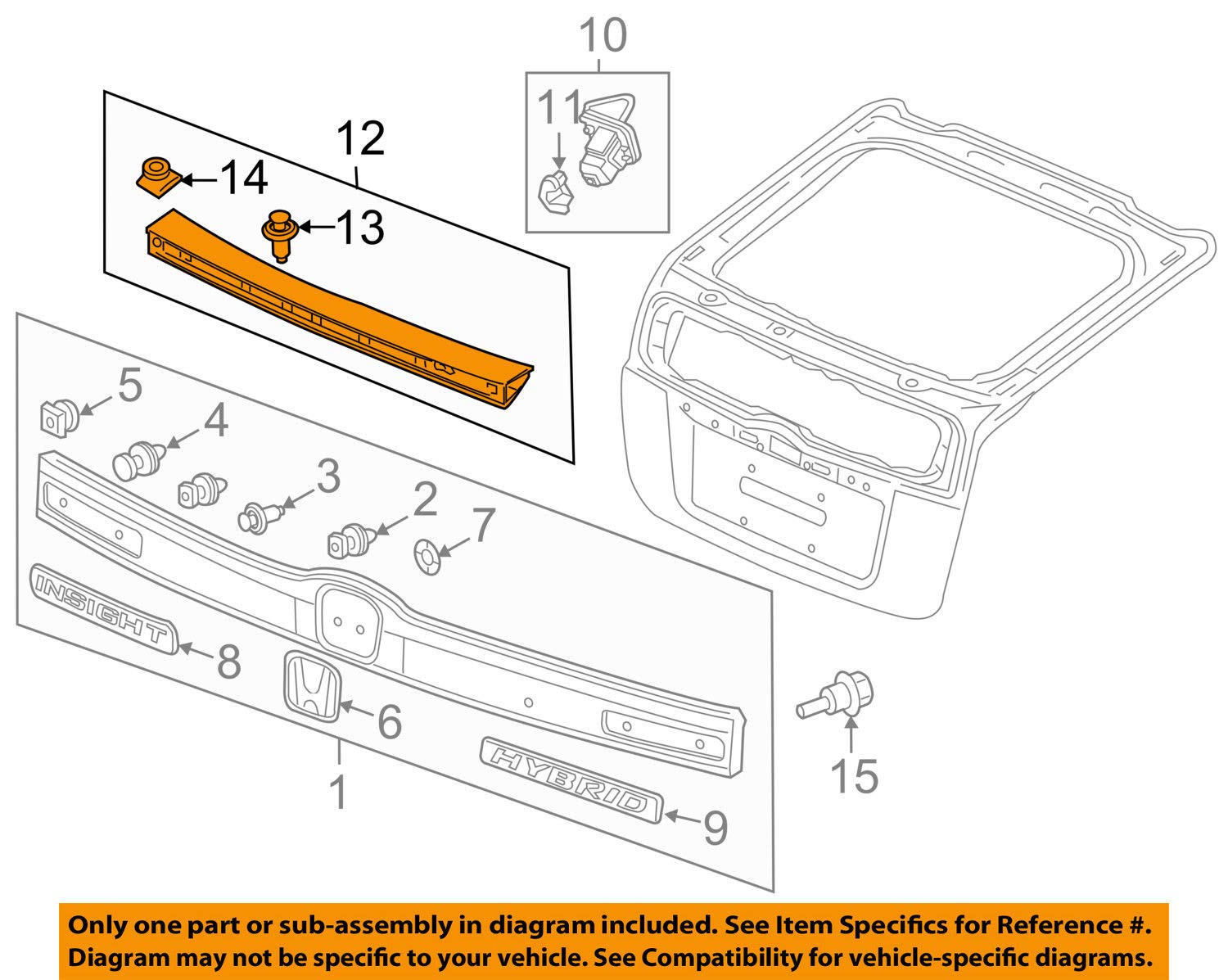 10
11
12
14
13
5
4
3
2
7
INSIGHT
8
6
1
HYBRID
9
15

Only one part or sub-assembly in diagram included. See Item Specifics for Reference #.
Diagram may not be specific to your vehicle. See Compatibility for vehicle-specific diagrams.